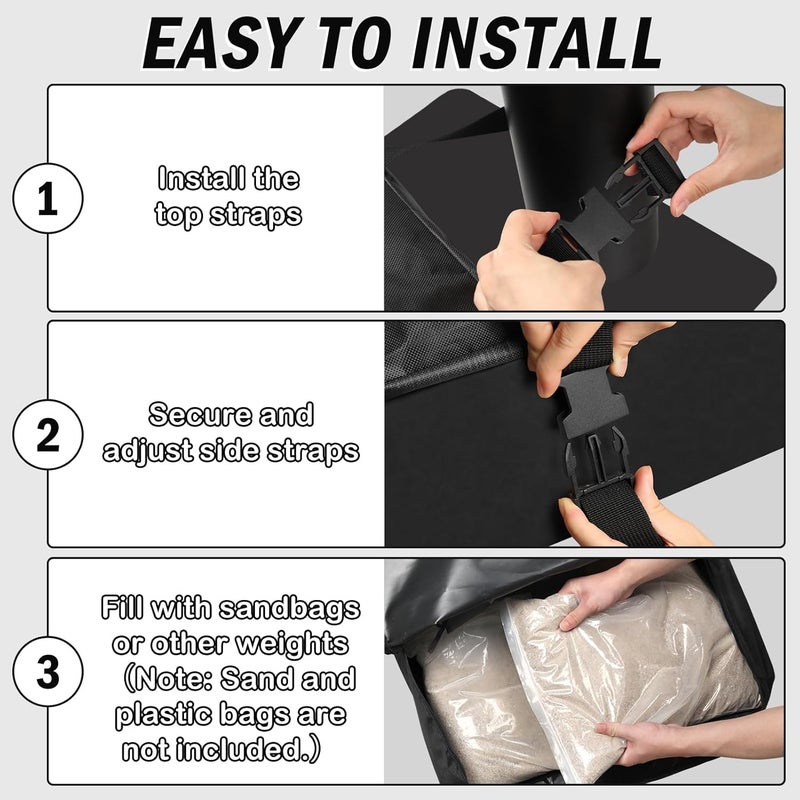 EASY TO INSTALL

1

Install the top straps

2

Secure and adjust side straps

3

Fill with sandbags or other weights (Note: Sand and plastic bags are not included.)